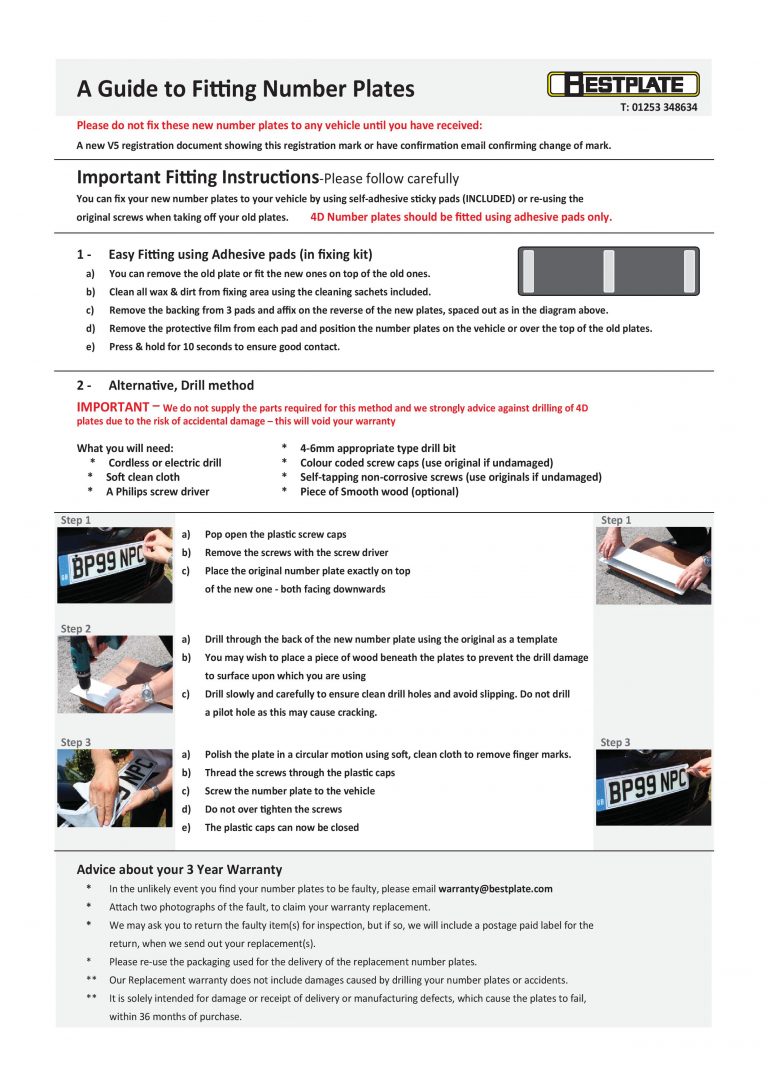 A Guide to Fitting Number Plates

BESTPLATE
T: 01253 348634

Please do not fix these new number plates to any vehicle until you have received:

A new V5 registration document showing this registration mark or have confirmation email confirming change of mark.

Important Fitting Instructions-Please follow carefully

You can fix your new number plates to your vehicle by using self-adhesive sticky pads (INCLUDED) or re-using the original screws when taking off your old plates. 4D Number plates should be fitted using adhesive pads only.

1 - Easy Fitting using Adhesive pads (in fixing kit)

a) You can remove the old plate or fit the new ones on top of the old ones.
b) Clean all wax & dirt from fixing area using the cleaning sachets included.
c) Remove the backing from 3 pads and affix on the reverse of the new plates, spaced out as in the diagram above.
d) Remove the protective film from each pad and position the number plates on the vehicle or over the top of the old plates.
e) Press & hold for 10 seconds to ensure good contact.

2 - Alternative, Drill method

IMPORTANT – We do not supply the parts required for this method and we strongly advice against drilling of 4D plates due to the risk of accidental damage – this will void your warranty

What you will need:
* Cordless or electric drill
* Soft clean cloth
* A Philips screw driver
* 4-6mm appropriate type drill bit
* Colour coded screw caps (use original if undamaged)
* Self-tapping non-corrosive screws (use originals if undamaged)
* Piece of Smooth wood (optional)

Step 1
BP99 NPC
a) Pop open the plastic screw caps
b) Remove the screws with the screw driver
c) Place the original number plate exactly on top of the new one - both facing downwards
Step 1

Step 2
a) Drill through the back of the new number plate using the original as a template
b) You may wish to place a piece of wood beneath the plates to prevent the drill damage to surface upon which you are using
c) Drill slowly and carefully to ensure clean drill holes and avoid slipping. Do not drill a pilot hole as this may cause cracking.

Step 3
NPC
a) Polish the plate in a circular motion using soft, clean cloth to remove finger marks.
b) Thread the screws through the plastic caps
c) Screw the number plate to the vehicle
d) Do not over tighten the screws
e) The plastic caps can now be closed
Step 3
BP99 NPC

Advice about your 3 Year Warranty

* In the unlikely event you find your number plates to be faulty, please email warranty@bestplate.com
* Attach two photographs of the fault, to claim your warranty replacement.
* We may ask you to return the faulty item(s) for inspection, but if so, we will include a postage paid label for the return, when we send out your replacement(s).
* Please re-use the packaging used for the delivery of the replacement number plates.
** Our Replacement warranty does not include damages caused by drilling your number plates or accidents.
** It is solely intended for damage or receipt of delivery or manufacturing defects, which cause the plates to fail, within 36 months of purchase.